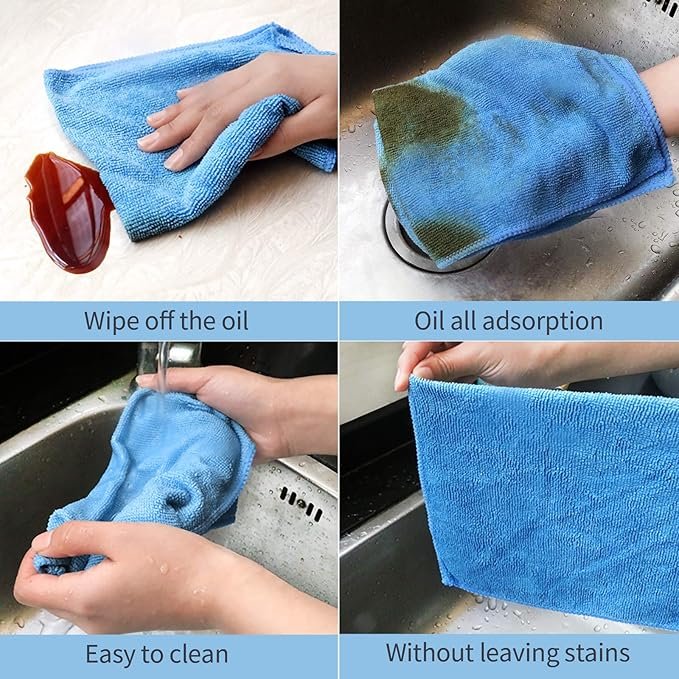 Wipe off the oil

Oil all adsorption

Easy to clean

Without leaving stains